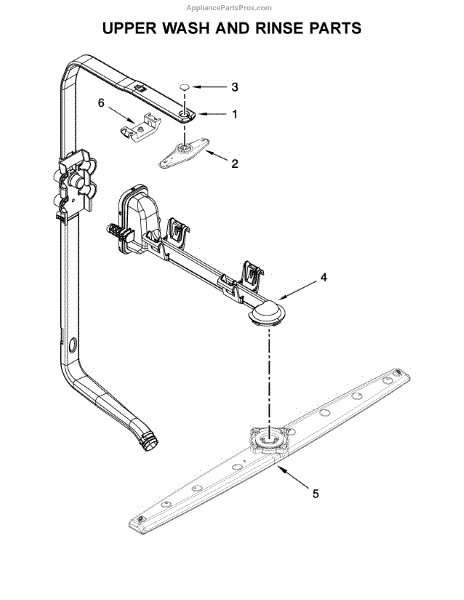 AppliancePartsPros.com

UPPER WASH AND RINSE PARTS

3

6

1

2

4

5