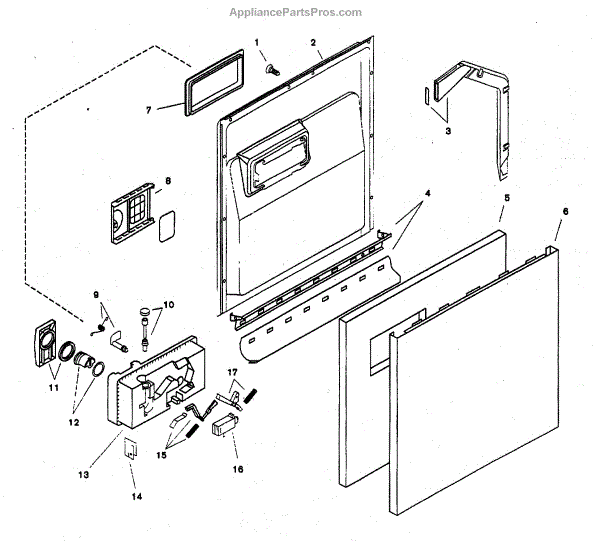 AppliancePartsPros.com

1
2
7
3
8
4
5
6
9
10
11
12
17
13
15
16
14