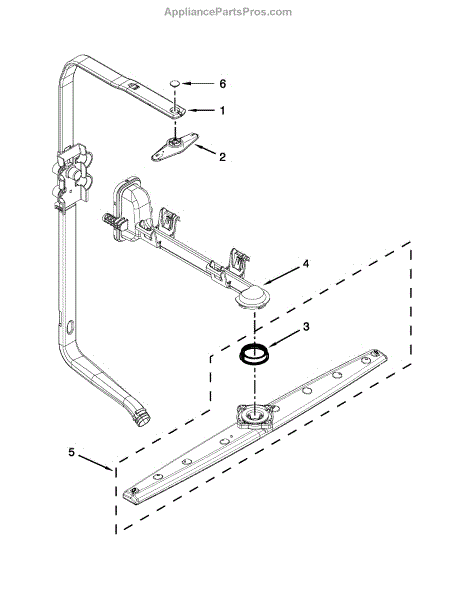 AppliancePartsPros.com

6

1

2

4

3

5