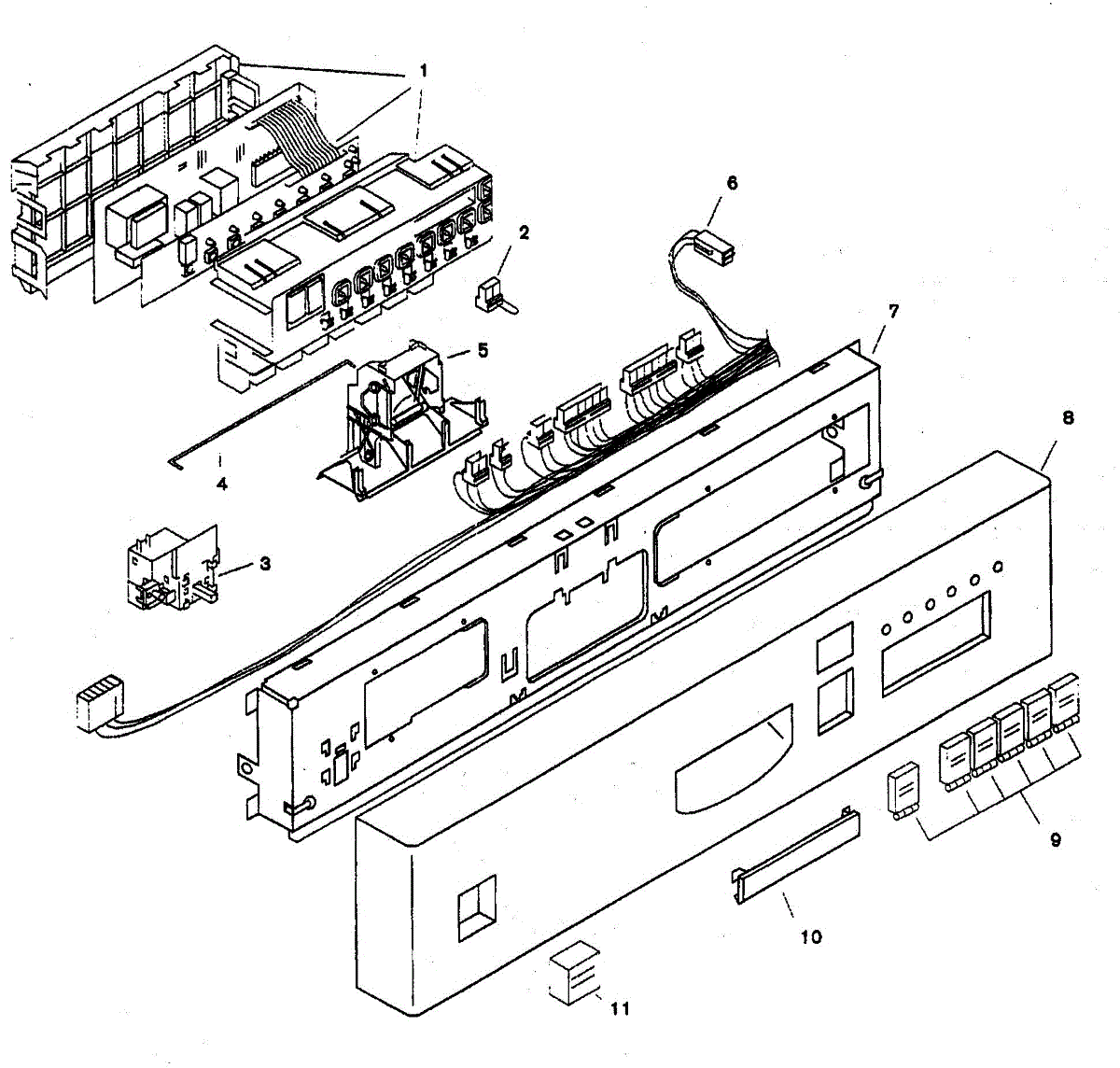 1
6
2
7
5
8
4
3
9
10
11