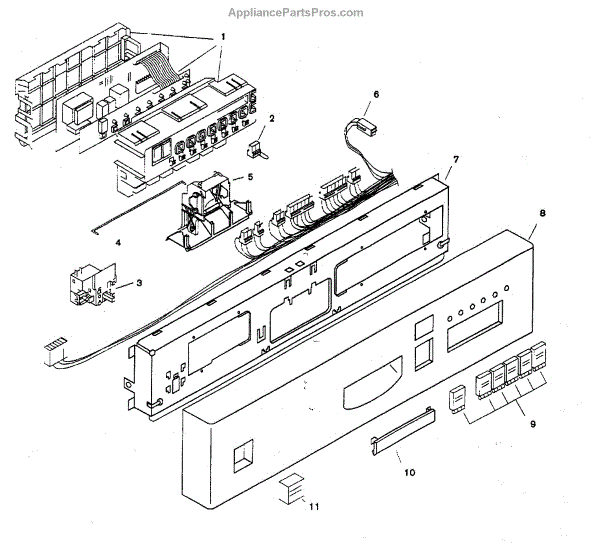 AppliancePartsPros.com

1
6
2
5
7
8
4
3
9
10
11