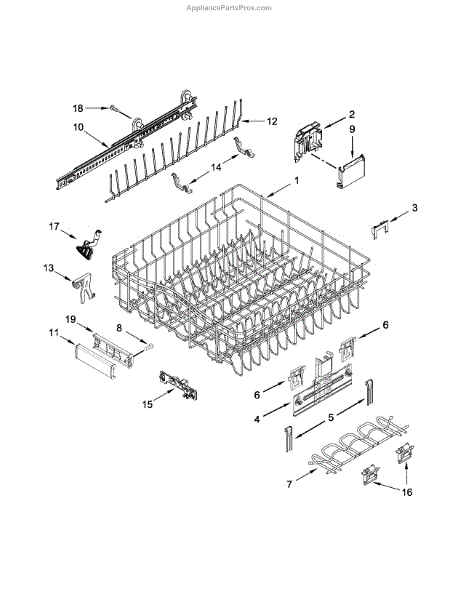 AppliancePartsPros.com

18
10
12
2
9
14
1
3
17
13
19
8
11
6
15
6
4
5
7
16