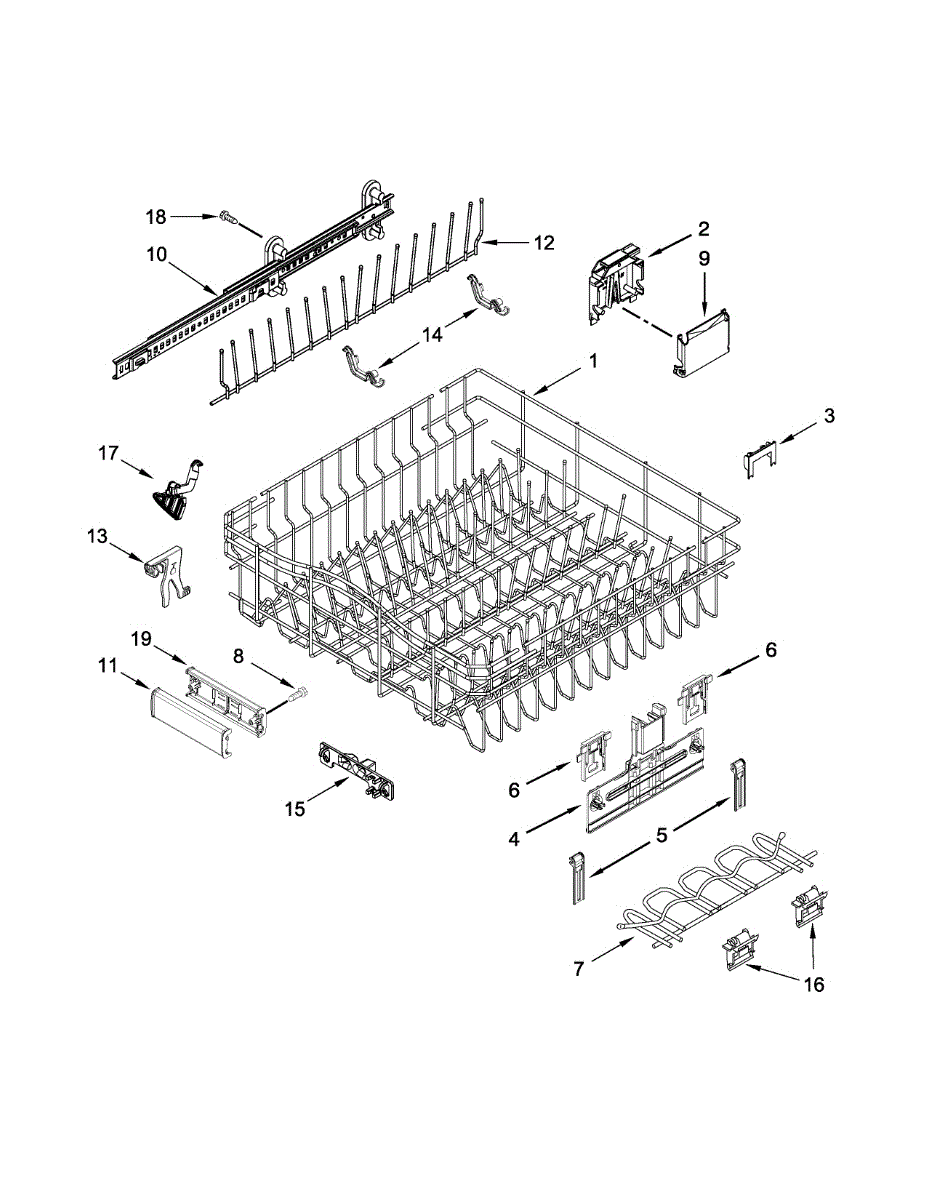 18
10
12
2
9
14
1
3
17
13
19
8
11
6
15
6
4
5
7
16