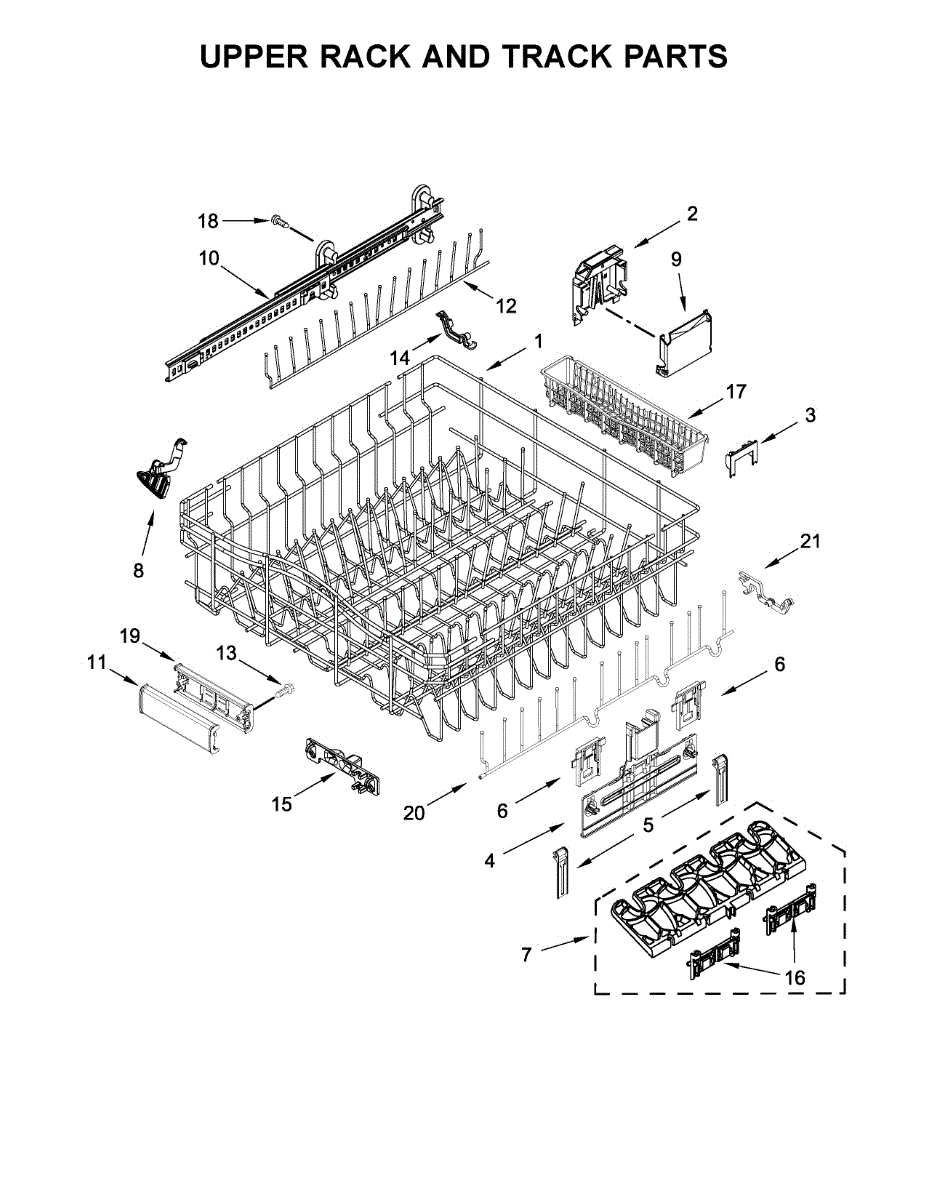 UPPER RACK AND TRACK PARTS

18
2
10
9
12
14
1
17
3
8
21
19
13
11
6
15
20
6
5
4
7
16