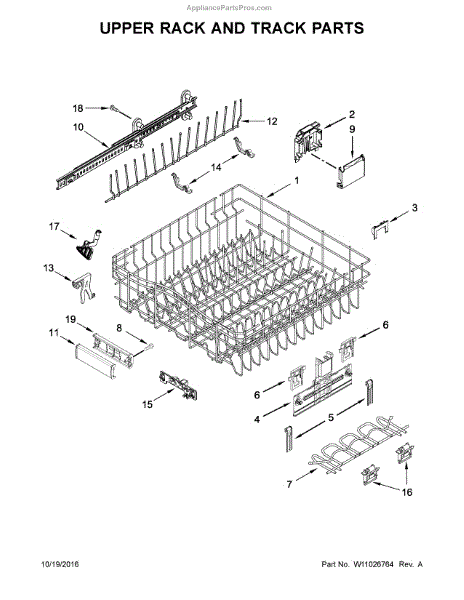 AppliancePartsPros.com

UPPER RACK AND TRACK PARTS

18
10
12
2
9
14
1
3
17
13
19
8
11
6
15
6
4
5
7
16

10/19/2016

Part No. W11026764 Rev. A