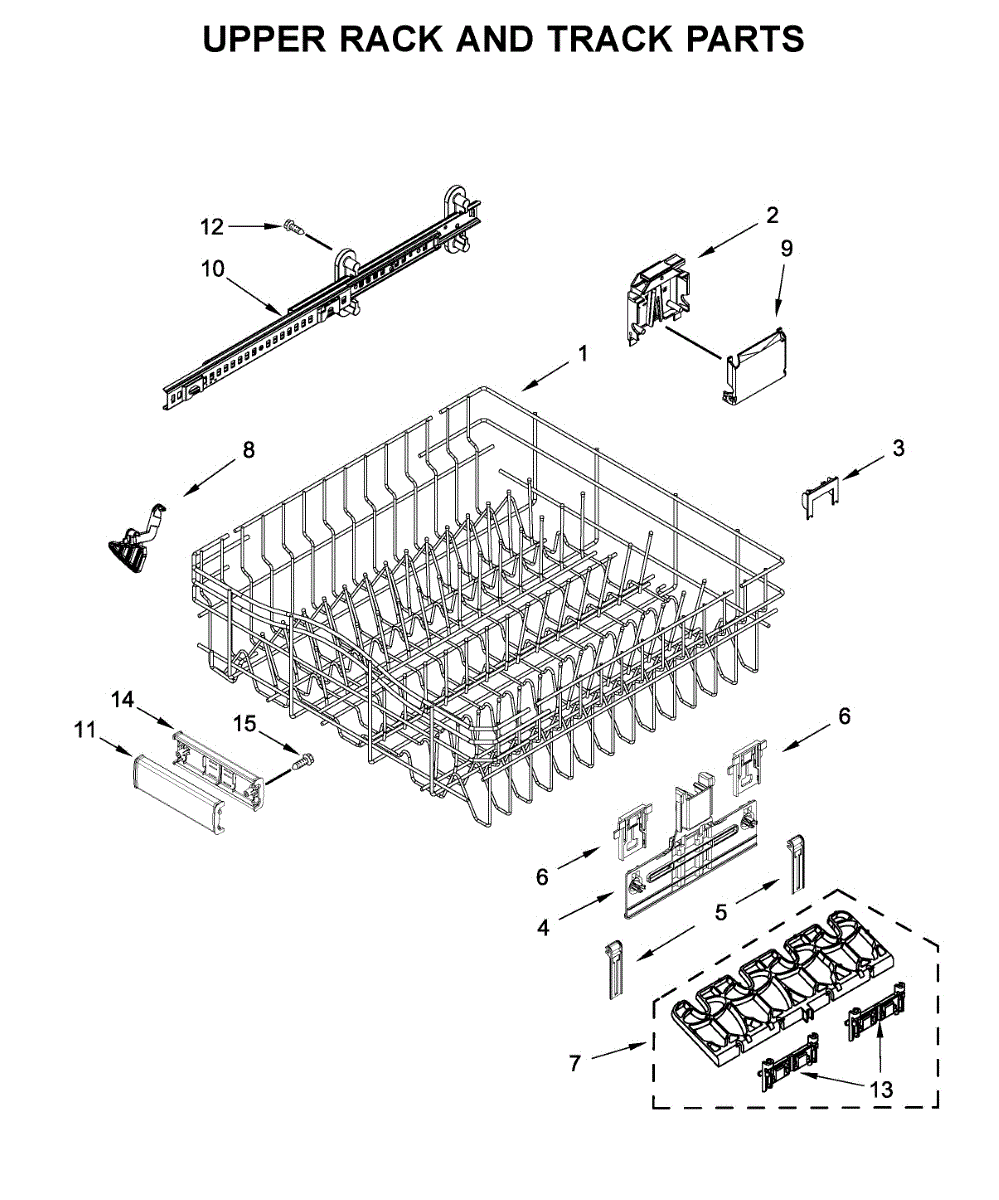 UPPER RACK AND TRACK PARTS

12
10
2
9
1
8
3
14
15
11
6
6
4
5
7
13