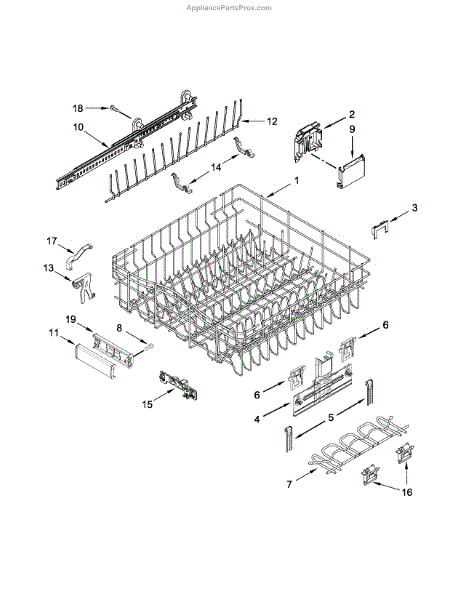 AppliancePartsPros.com

18
10
12
2
9
14
1
3
17
13
19
8
11
6
15
6
4
5
7
16