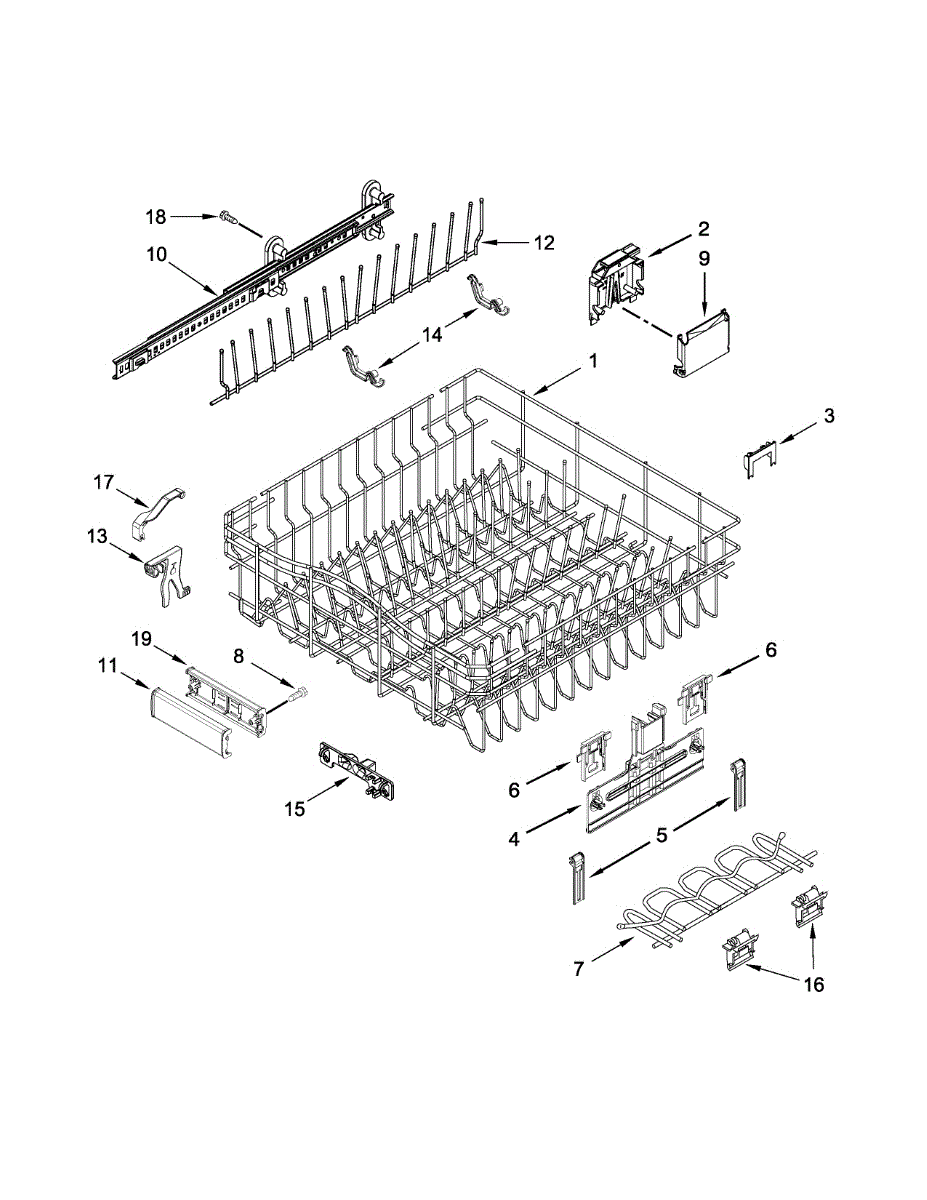 18
10
12
2
9
14
1
3
17
13
19
8
11
6
15
6
4
5
7
16