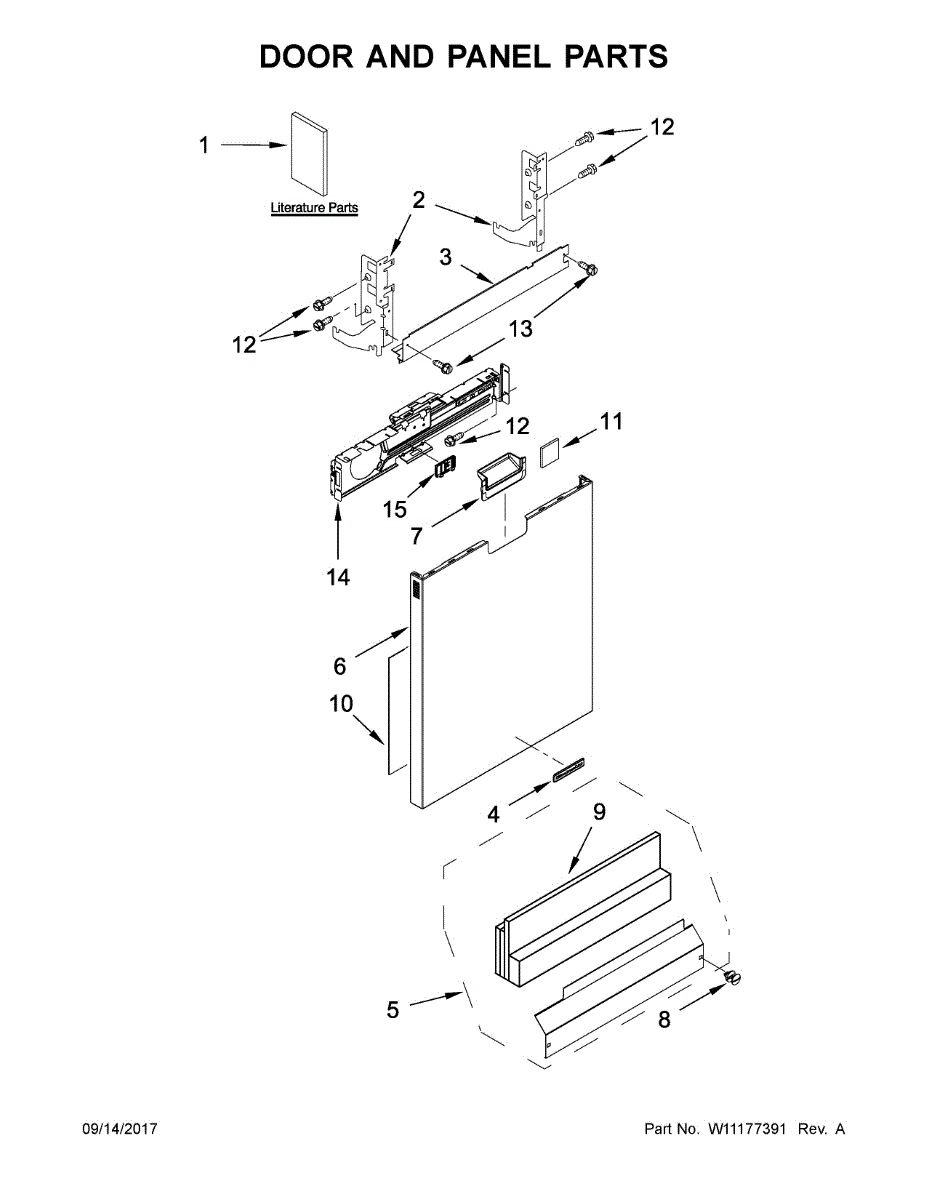 DOOR AND PANEL PARTS

1

Literature Parts

12

2

3

12

13

12

11

15

7

14

6

10

4

9

5

8

09/14/2017

Part No. W11177391 Rev. A