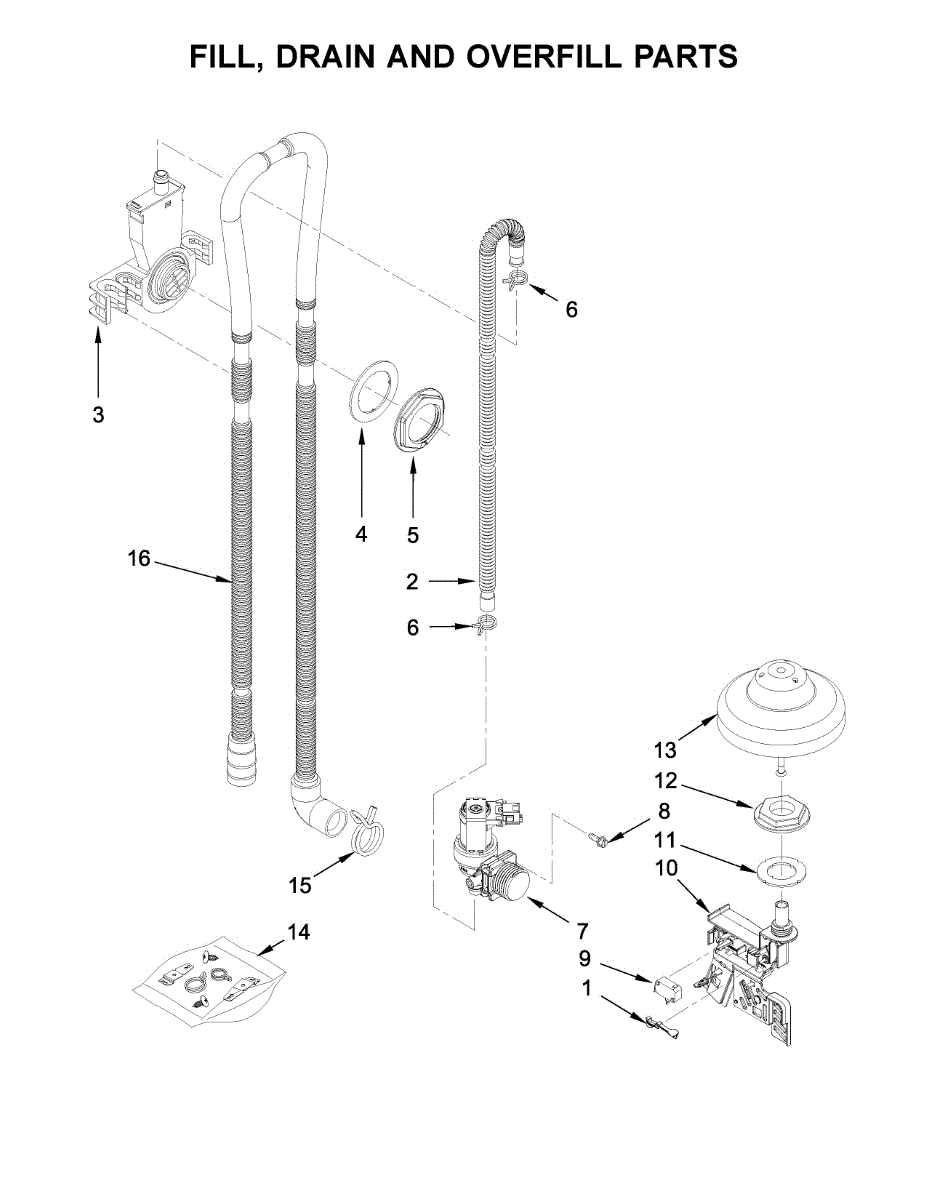 FILL, DRAIN AND OVERFILL PARTS

6

3

4

5

16

2

6

13

12

8

11

10

15

7

14

9

1