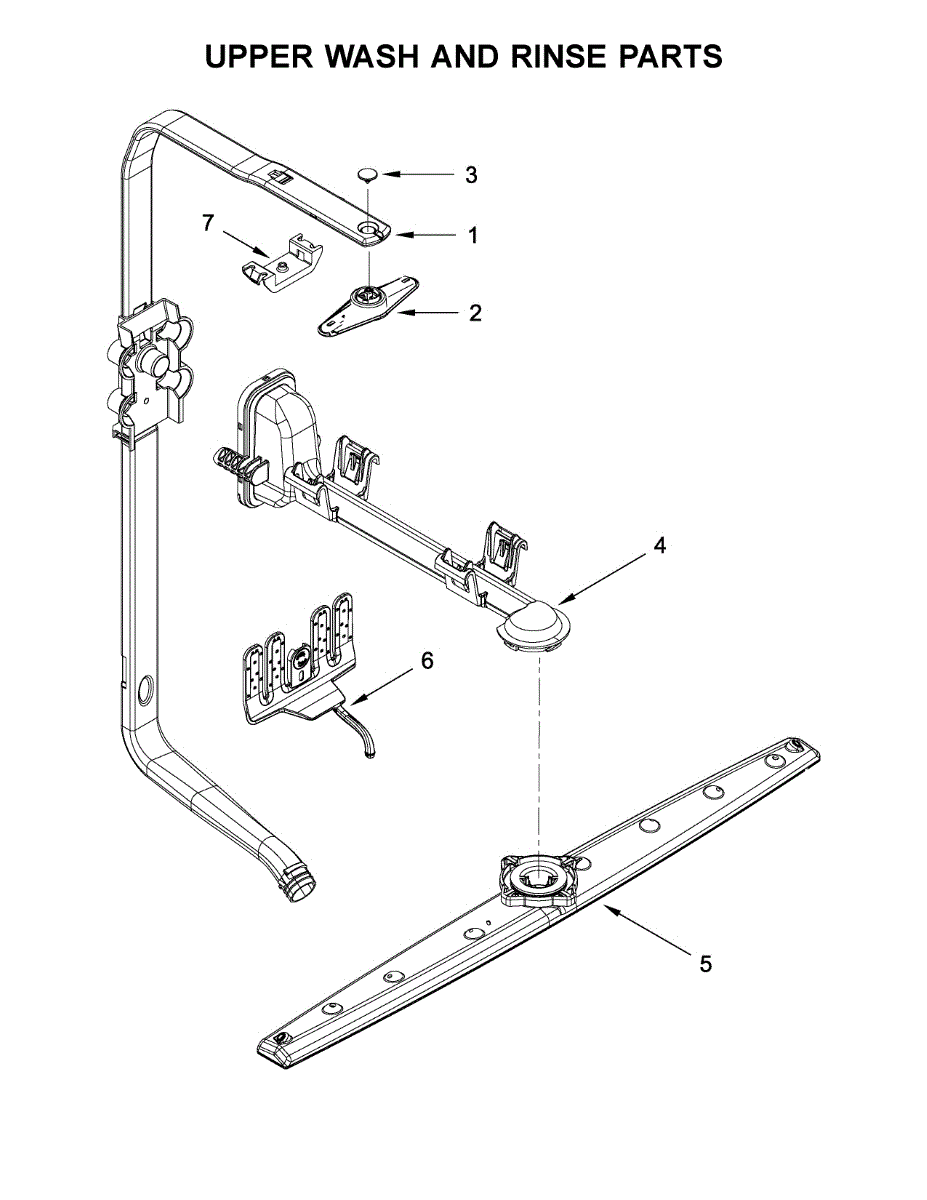 UPPER WASH AND RINSE PARTS

3

7

1

2

4

6

5