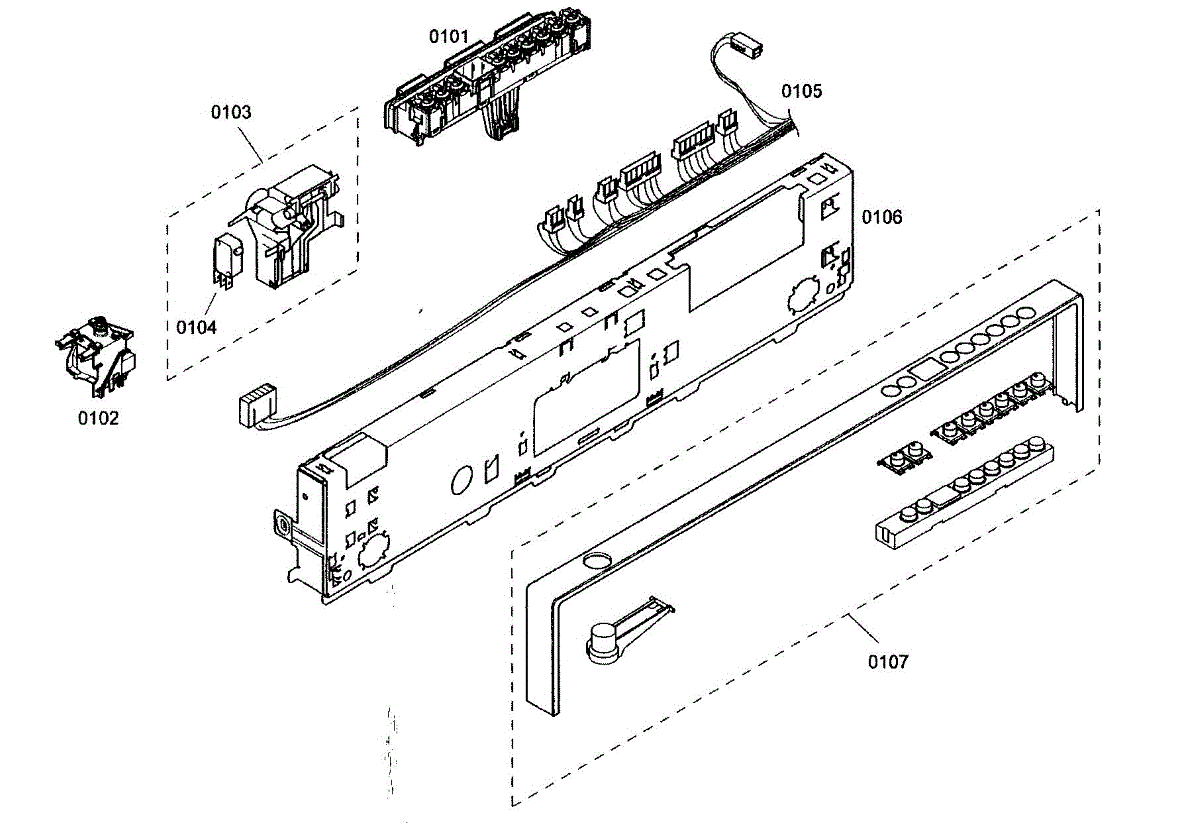 0101
0105
0103
0106
0104
0102
0107