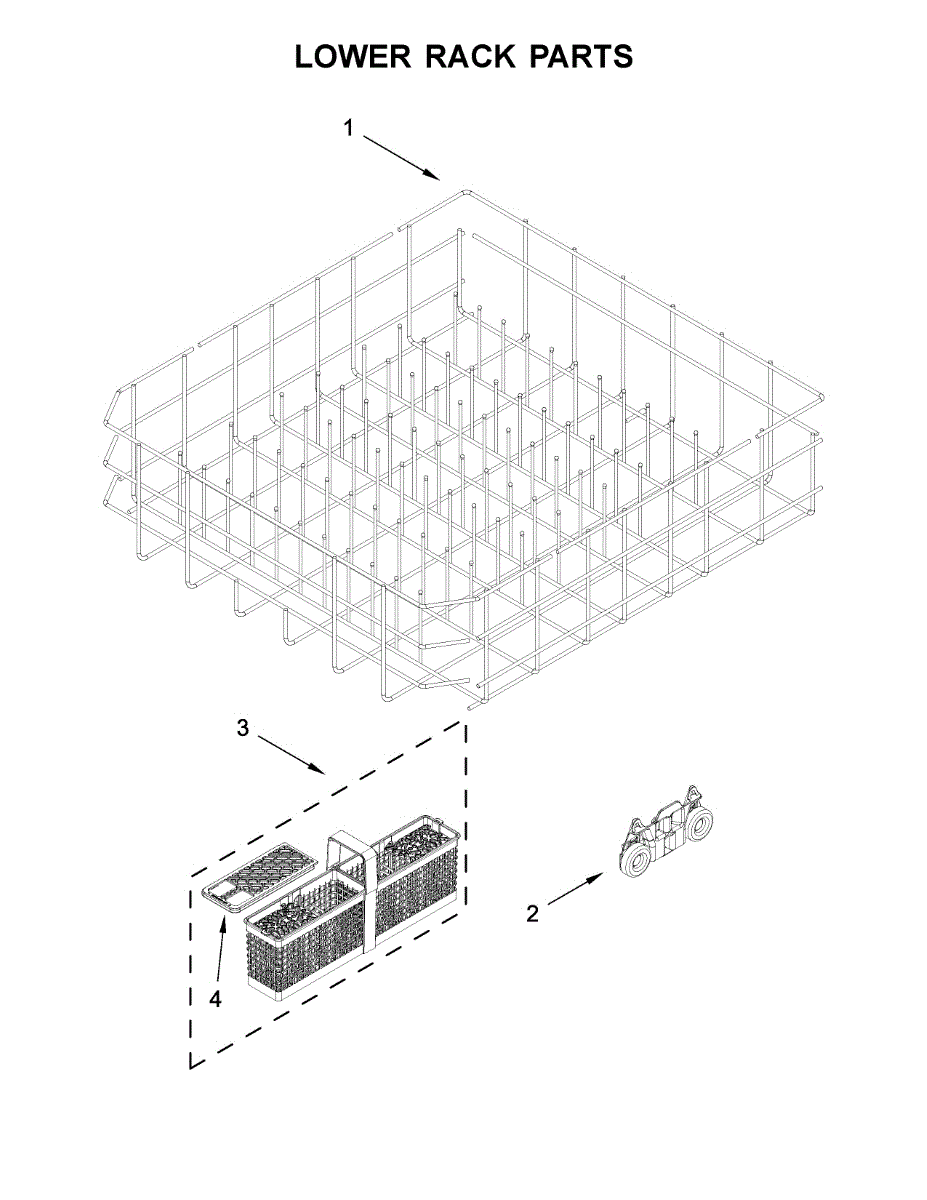 LOWER RACK PARTS

1

3

2

4