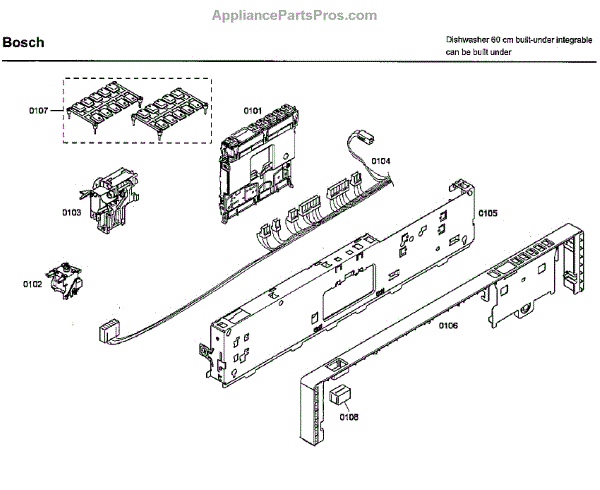 AppliancePartsPros.com

Bosch

Dishwasher 60 cm built-under integrable can be built under

0107

0101

0104

0103

0105

0102

0106

0108