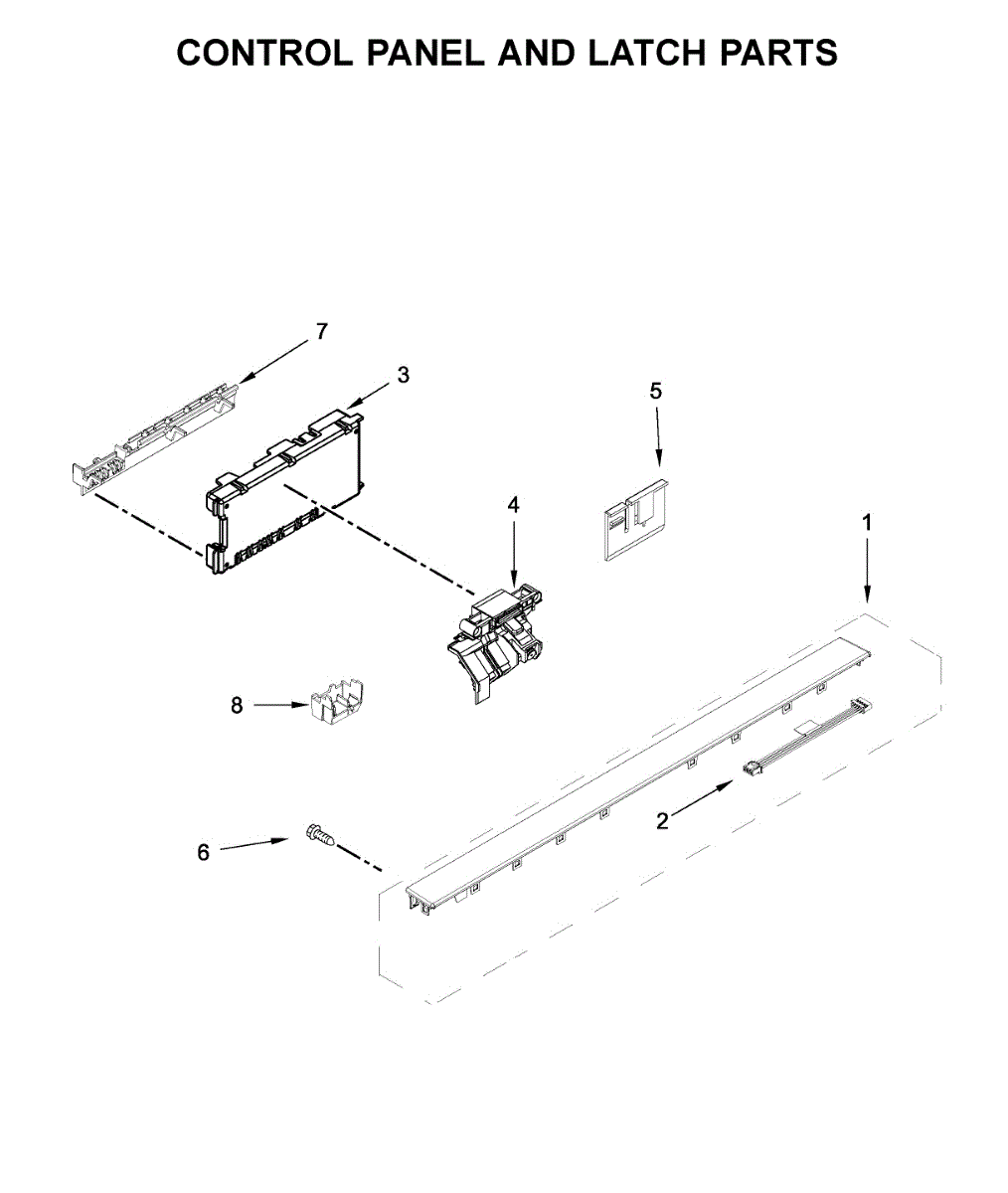 CONTROL PANEL AND LATCH PARTS

7

3

5

4

1

8

2

6