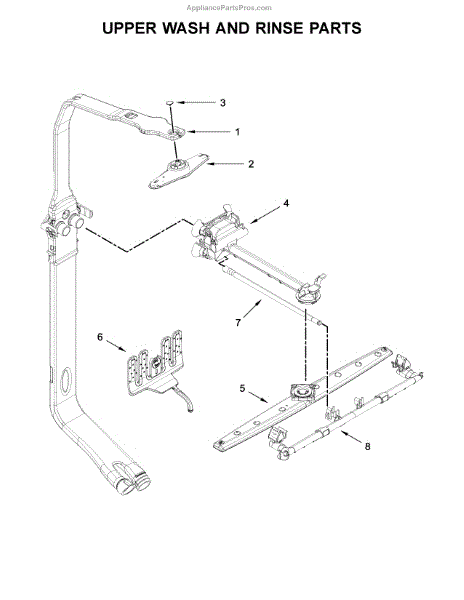 AppliancePartsPros.com

UPPER WASH AND RINSE PARTS

3
1
2
4
7
6
5
8