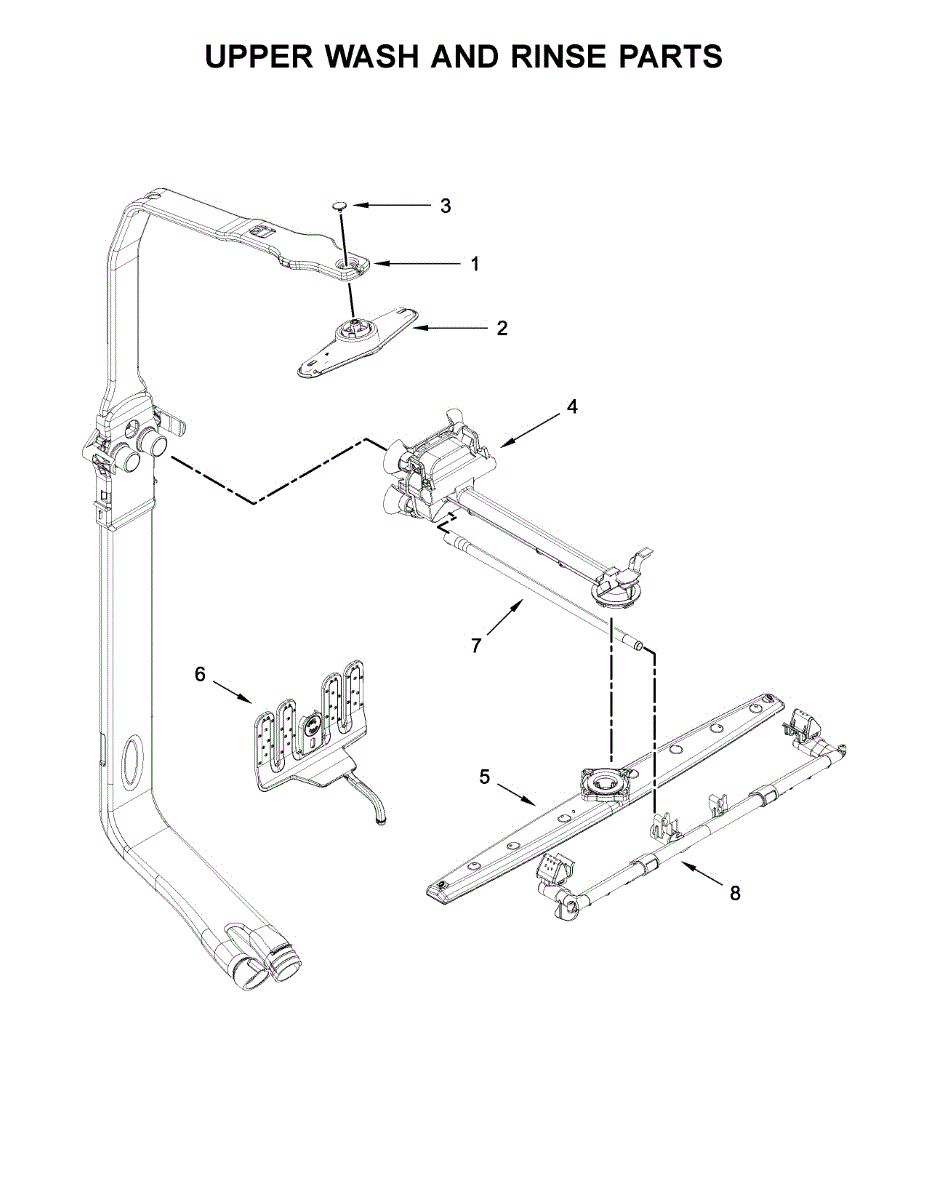 UPPER WASH AND RINSE PARTS

3
1
2
4
7
6
5
8