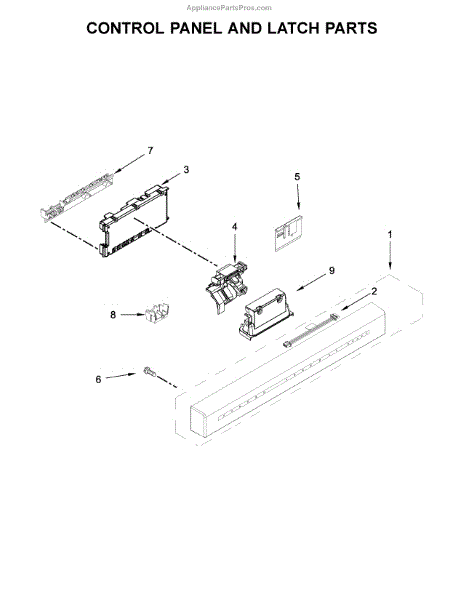 AppliancePartsPros.com

CONTROL PANEL AND LATCH PARTS

7
3
5
4
1
9
2
8
6