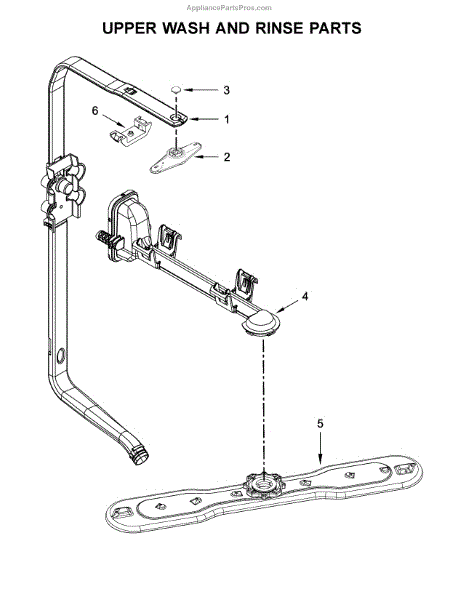 AppliancePartsPros.com

UPPER WASH AND RINSE PARTS

3
6
1
2
4
5