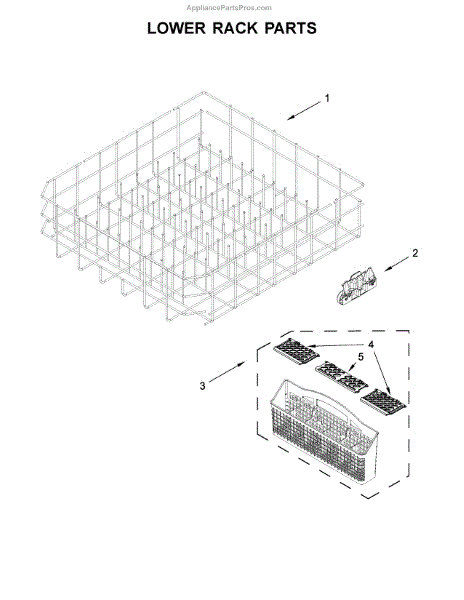 AppliancePartsPros.com

LOWER RACK PARTS

1

2

4

5

3