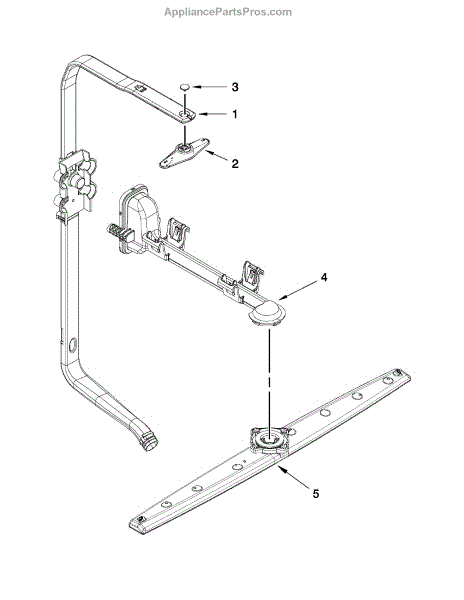 AppliancePartsPros.com

3
1
2
4
5