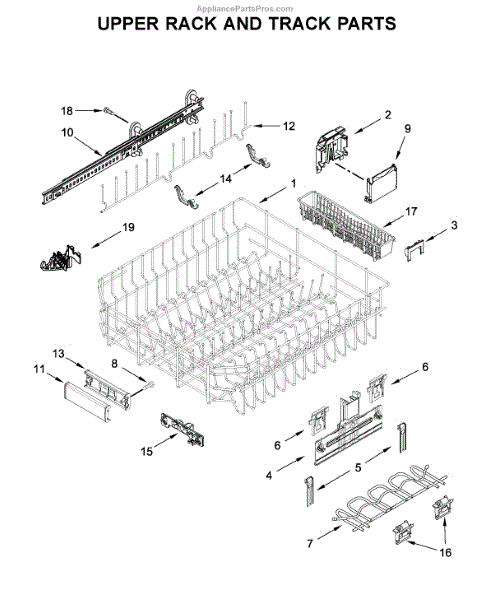 AppliancePartsPros.com

UPPER RACK AND TRACK PARTS

18
10
12
2
9
14
1
17
3
19
13
8
11
6
15
6
4
5
7
16