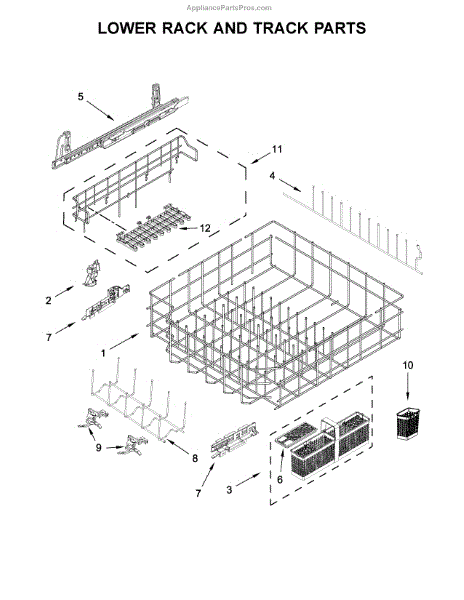 AppliancePartsPros.com

LOWER RACK AND TRACK PARTS

5

11

4

12

2

7

1

10

9

8

7

3

6