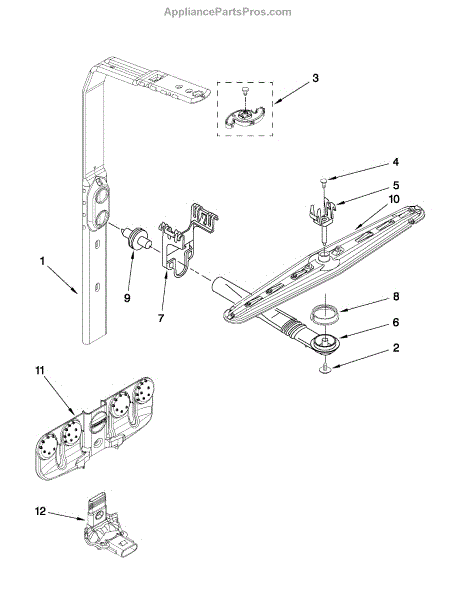 AppliancePartsPros.com

3

4

5

10

1

9

7

8

6

2

11

12