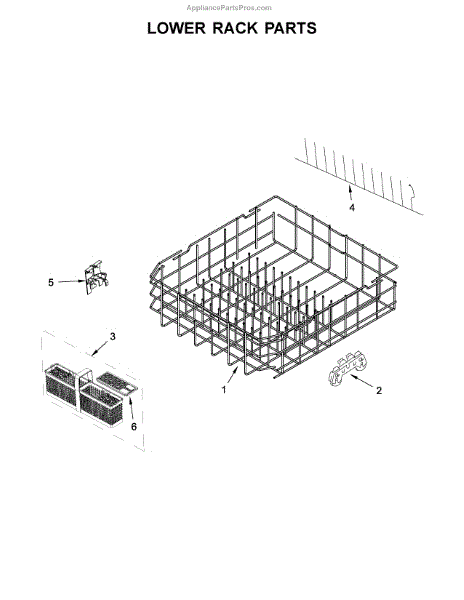 AppliancePartsPros.com

LOWER RACK PARTS

4

5

3

1

2

6