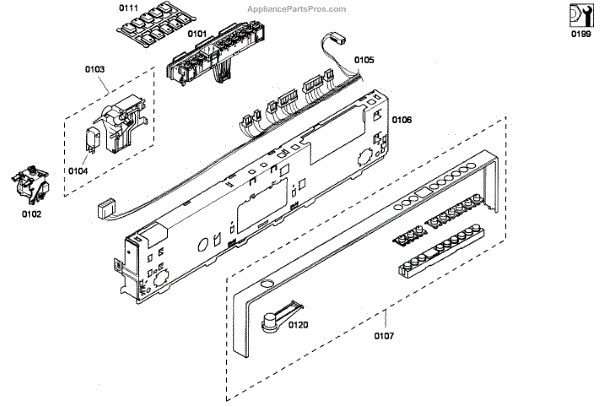 AppliancePartsPros.com

0111

0101

0199

0103

0105

0106

0104

0102

0120

0107