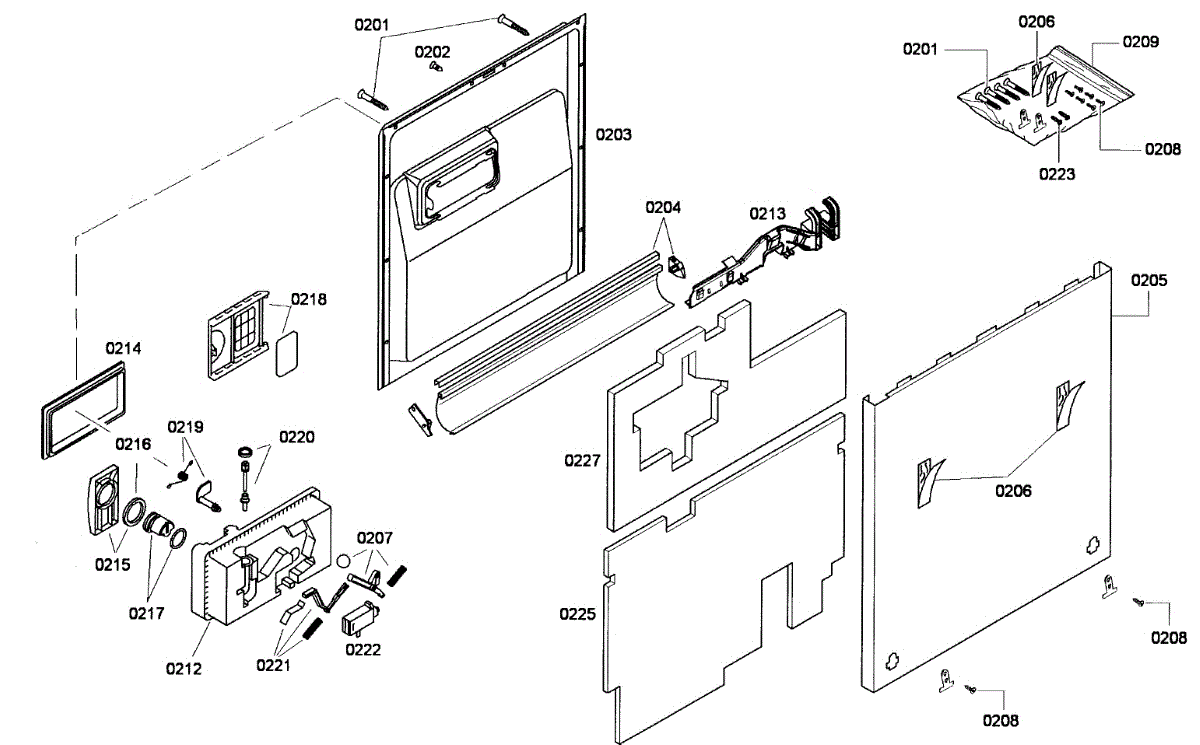 0201
0202
0203
0201
0206
0209
0208
0223
0204
0213
0205
0218
0214
0216
0219
0220
0227
0206
0215
0217
0207
0212
0221
0222
0225
0208
0208