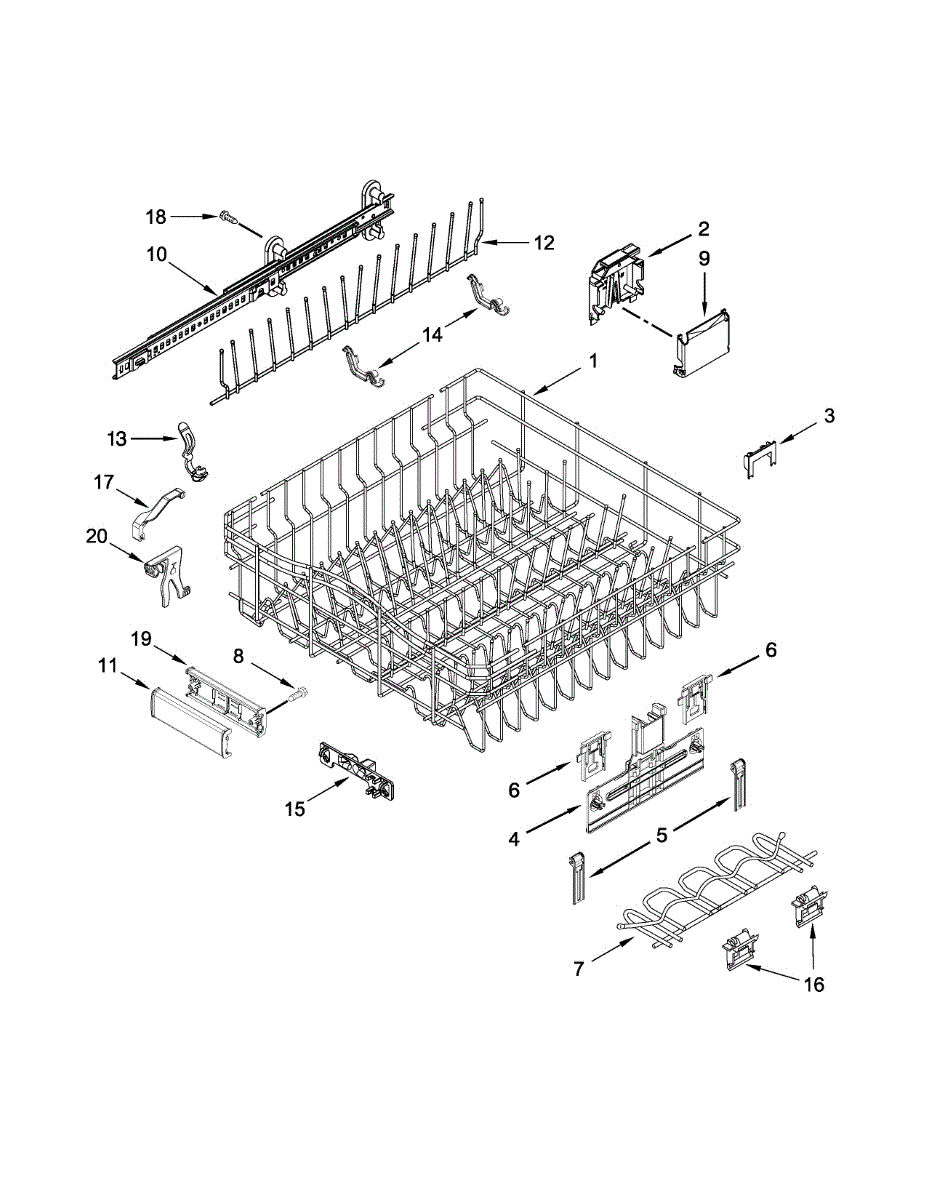 18
10
12
2
9
14
1
13
3
17
20
19
8
11
6
15
6
4
5
7
16