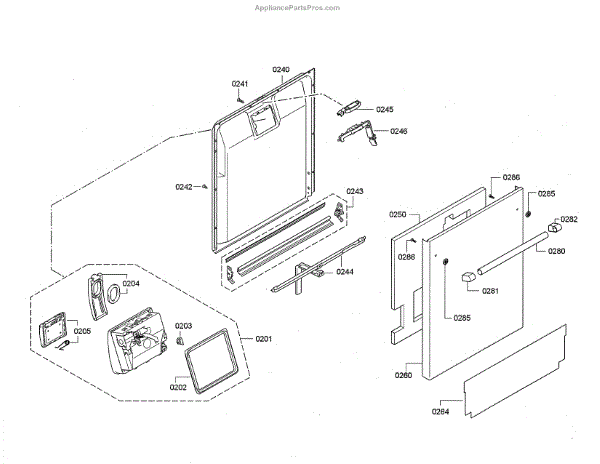 AppliancePartsPros.com

0240
0241
0245
0246
0242
0243
0286
0285
0250
0282
0288
0280
0244
0281
0204
0285
0205
0203
0201
0202
0260
0284