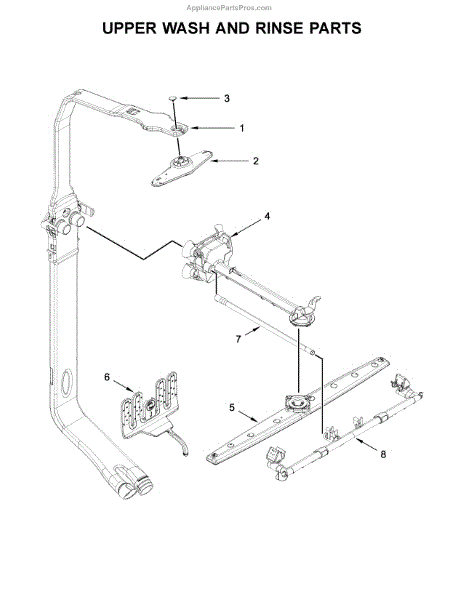 AppliancePartsPros.com

UPPER WASH AND RINSE PARTS

3
1
2
4
7
6
5
8