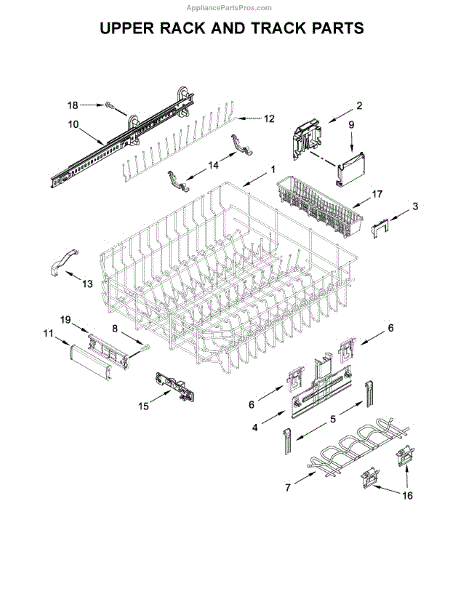 AppliancePartsPros.com

UPPER RACK AND TRACK PARTS

18
10
12
2
9
14
1
17
3
13
19
8
11
6
15
6
4
5
7
16