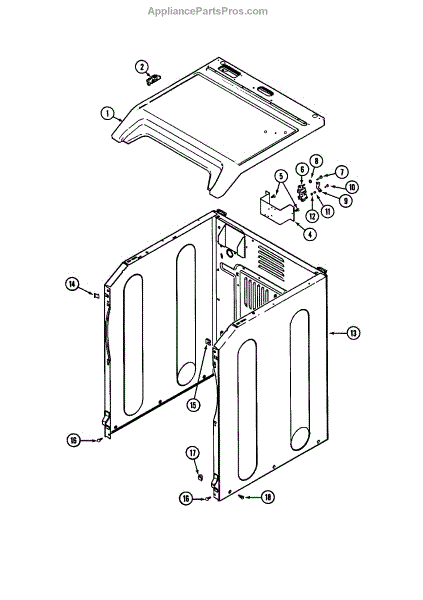 AppliancePartsPros.com

2
1
8
6
7
5
10
9
11
12
4
14
13
15
16
17
16
18