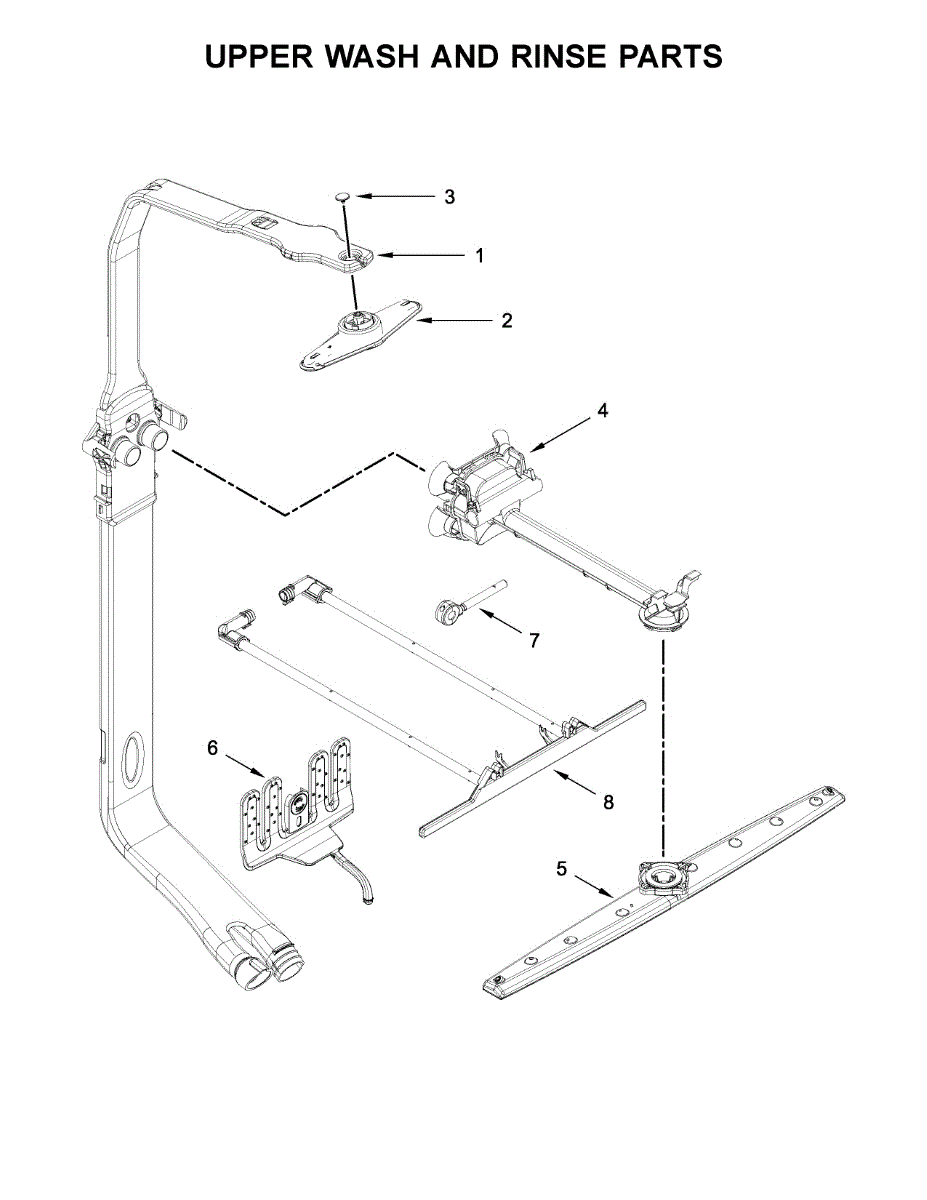 UPPER WASH AND RINSE PARTS

3
1
2
4
7
6
8
5