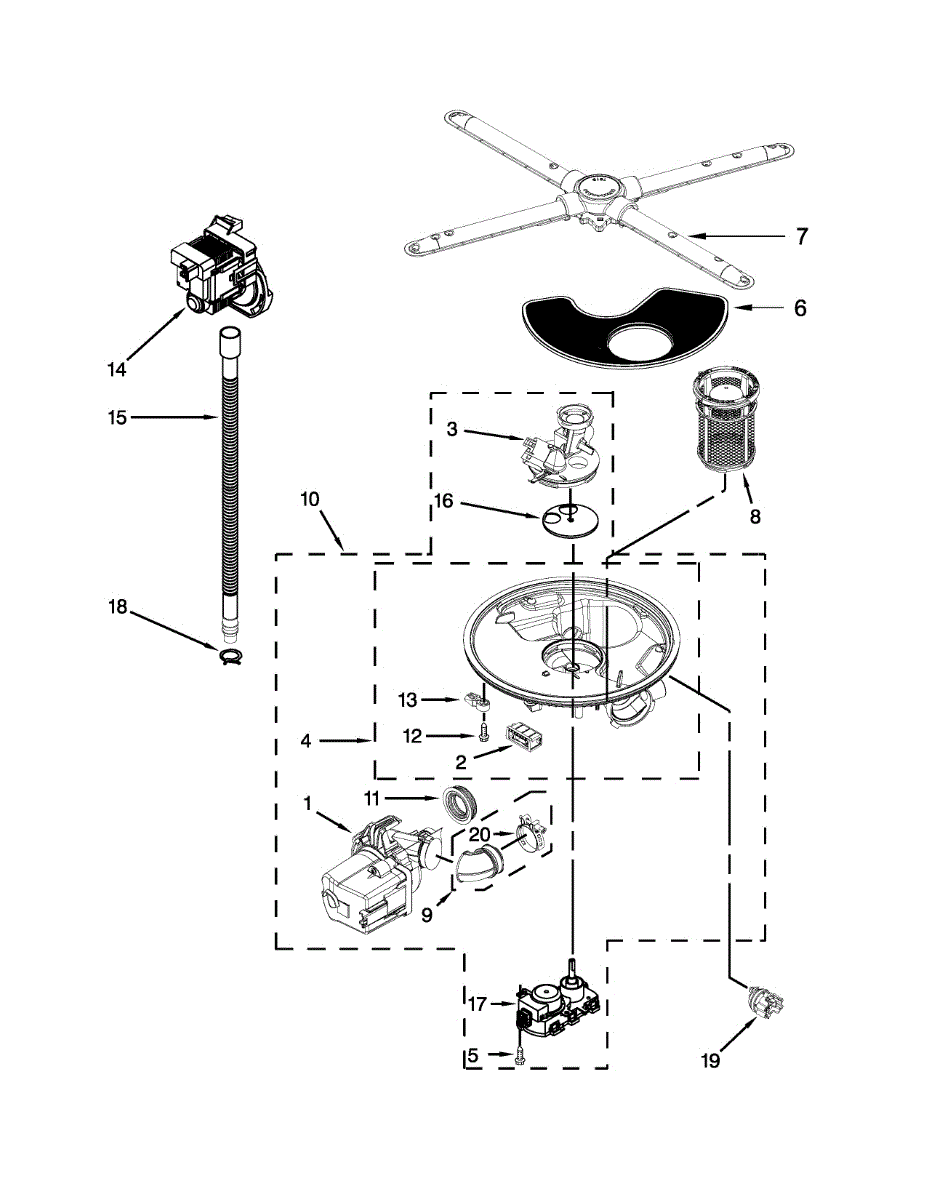 7
6
14
15
3
16
8
10
18
13
12
4
2
1
11
20
9
17
5
19