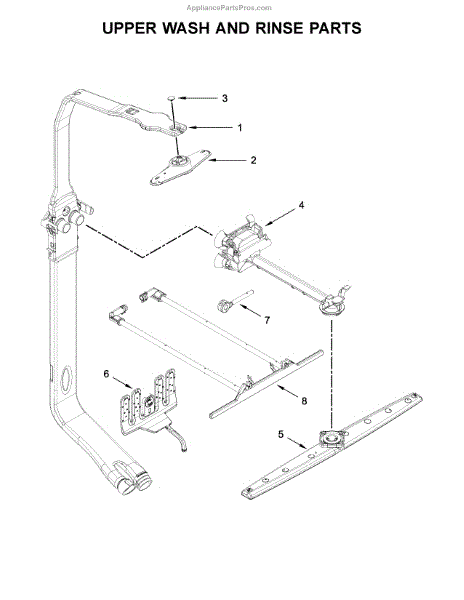 AppliancePartsPros.com

UPPER WASH AND RINSE PARTS

3
1
2
4
7
6
8
5