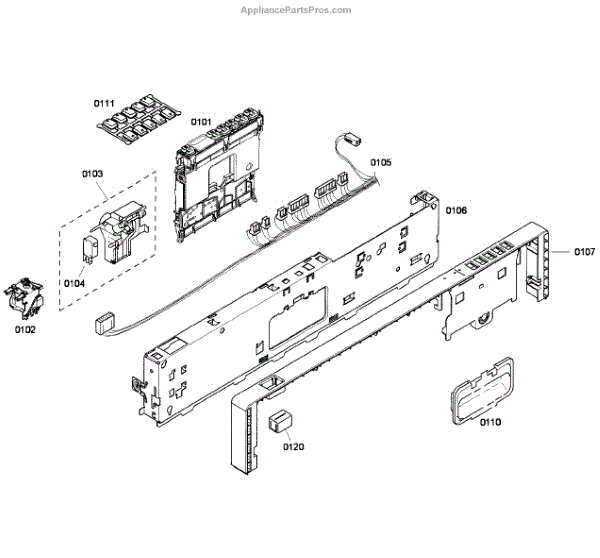 AppliancePartsPros.com

0111

0101

0105

0103

0106

0107

0104

0102

0110

0120