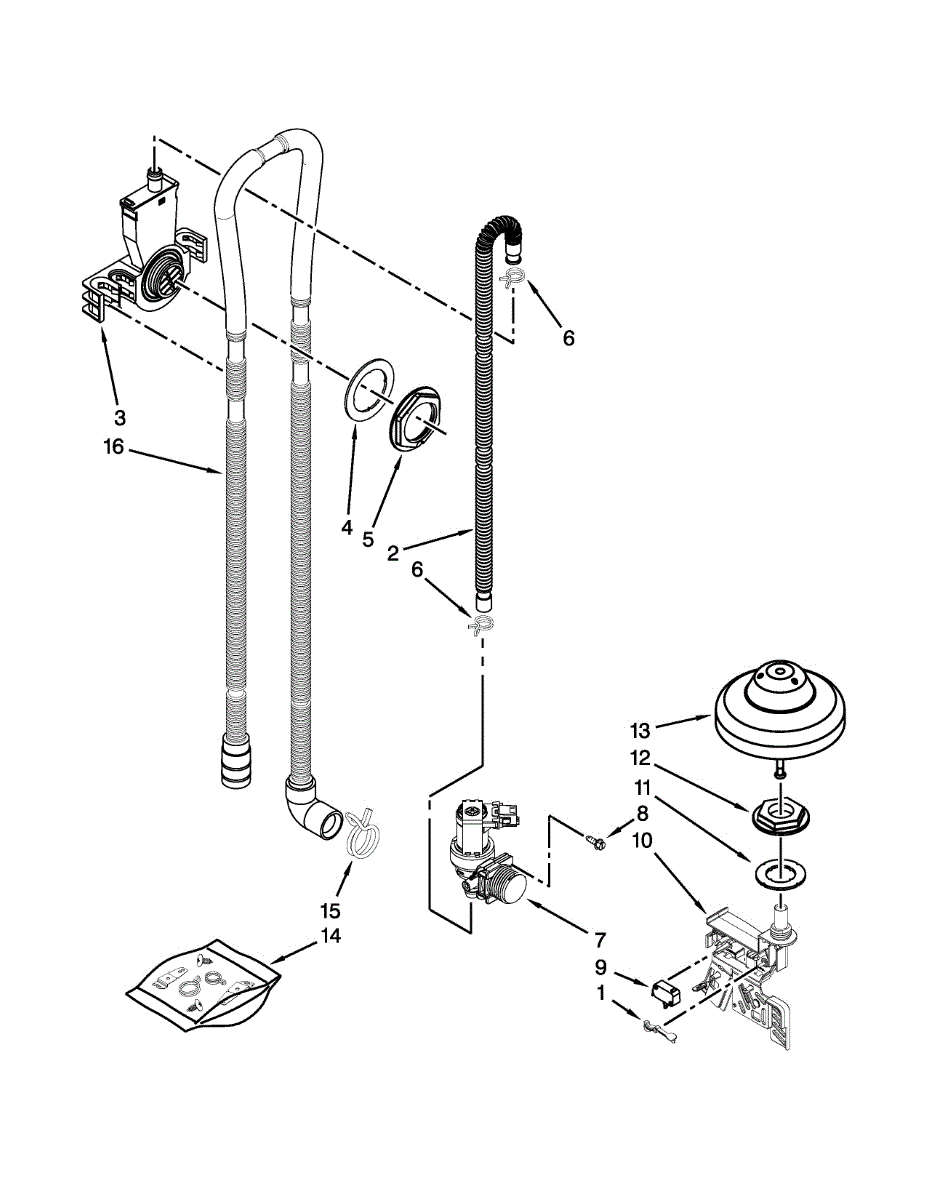 6
3
16
4
5
2
6
13
12
11
8
10
15
14
7
9
1