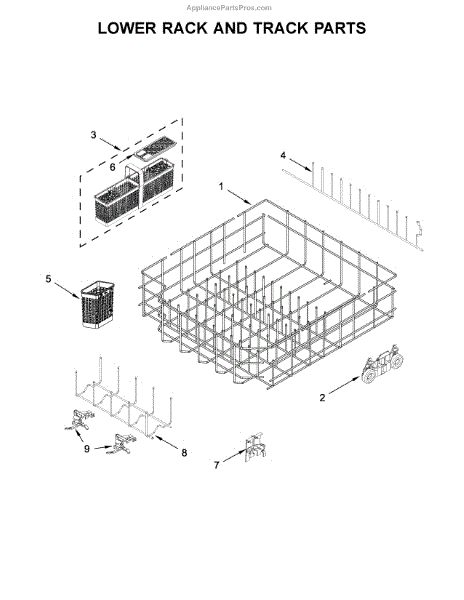 AppliancePartsPros.com

LOWER RACK AND TRACK PARTS

3
6
4
1
5
2
9
8
7