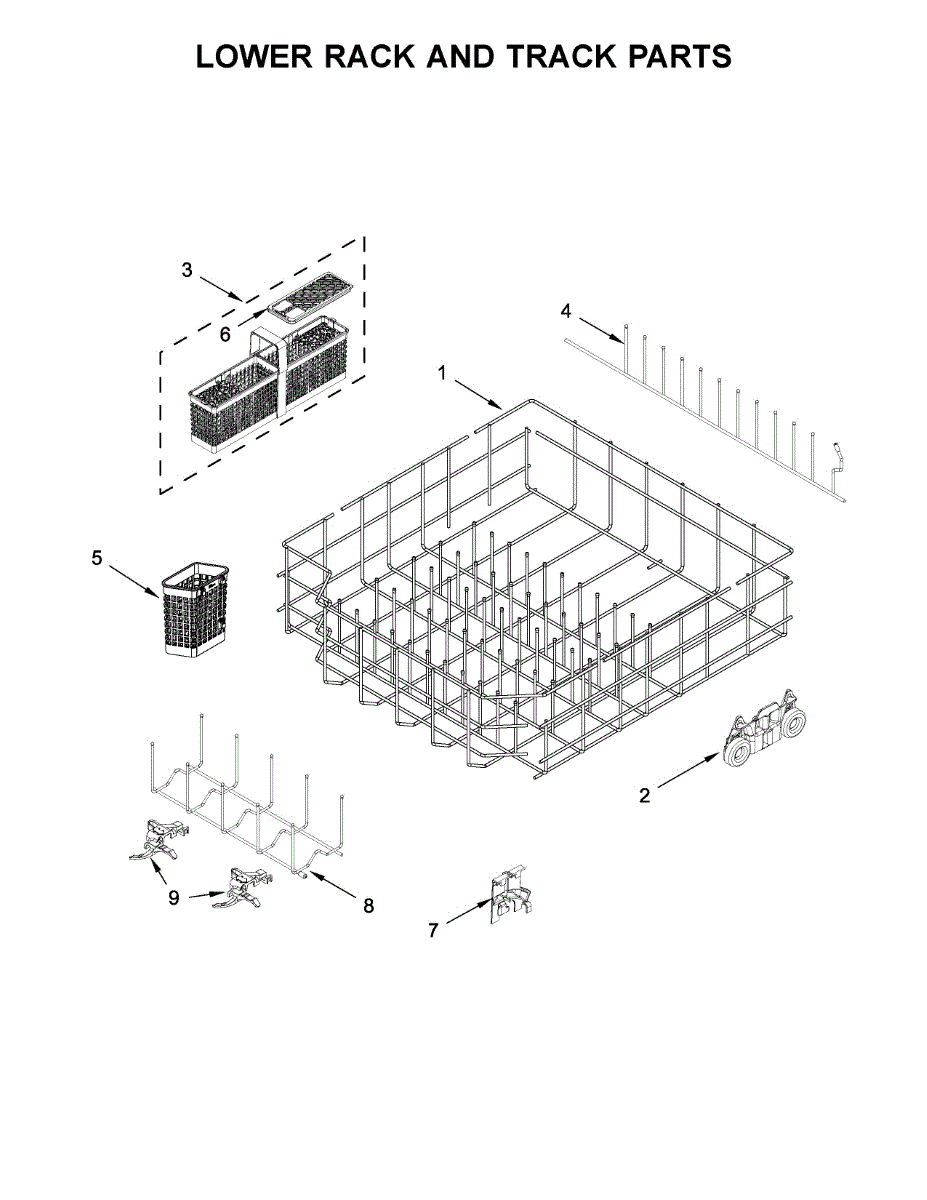 LOWER RACK AND TRACK PARTS

3

6

4

1

5

2

9

8

7