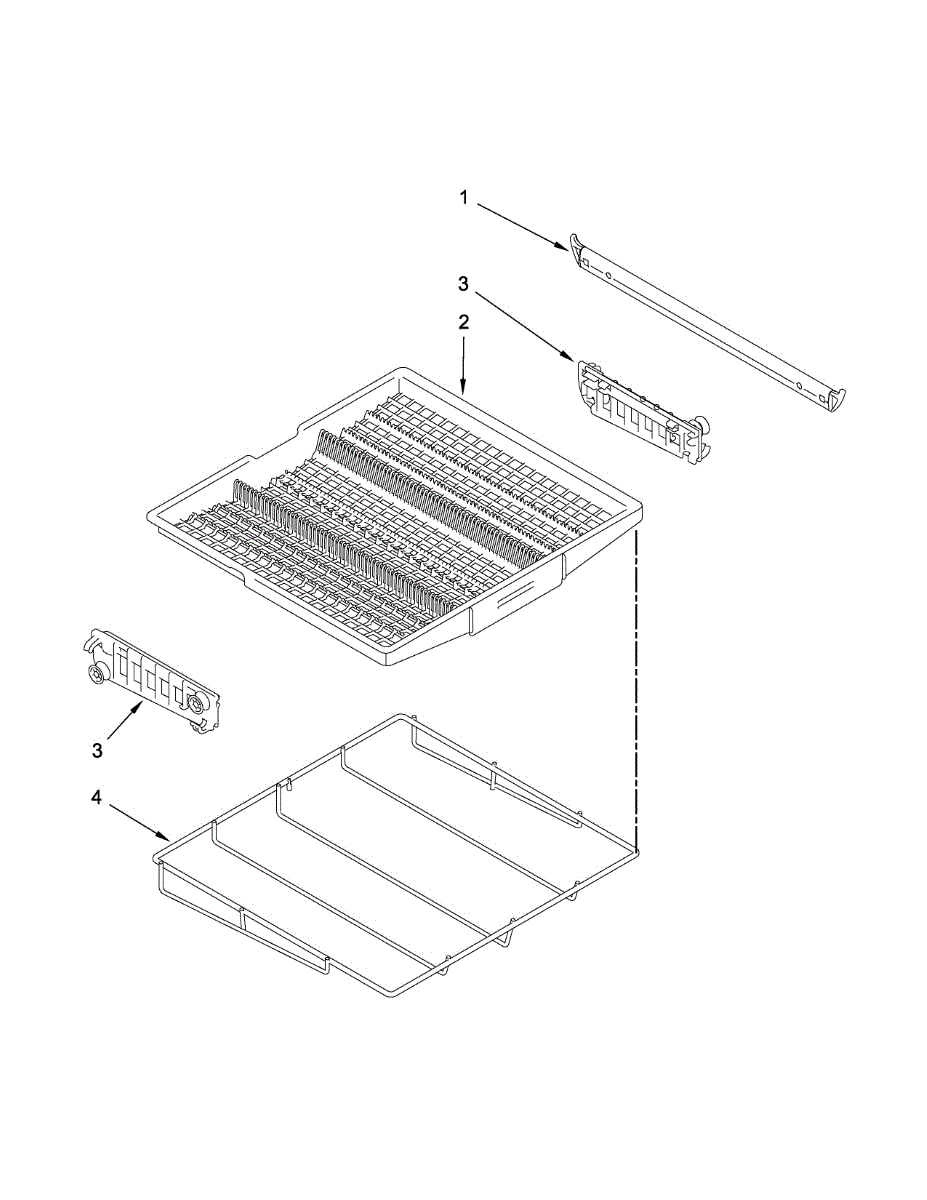 1

3

2

3

4