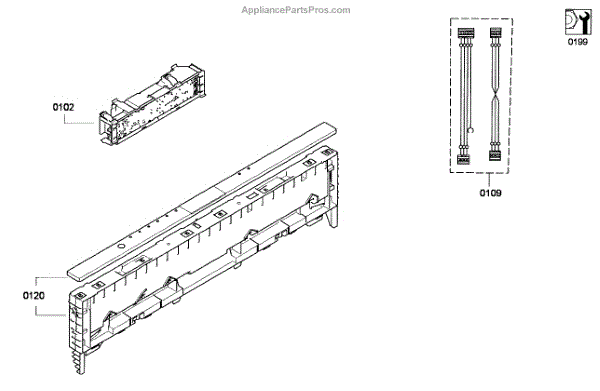 AppliancePartsPros.com

0199

0102

0109

0120