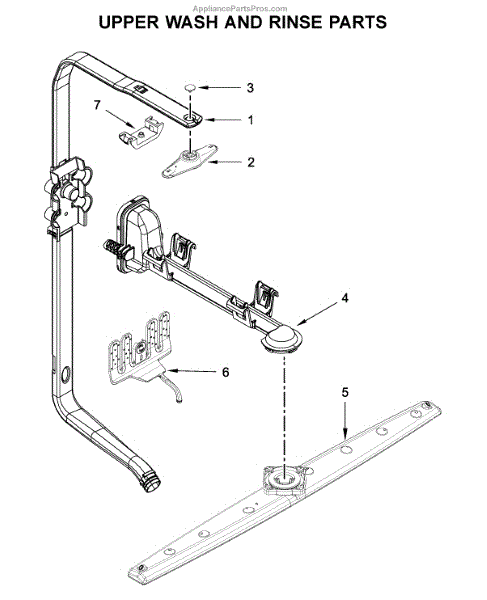 AppliancePartsPros.com
UPPER WASH AND RINSE PARTS

3
7
1
2
4
6
5