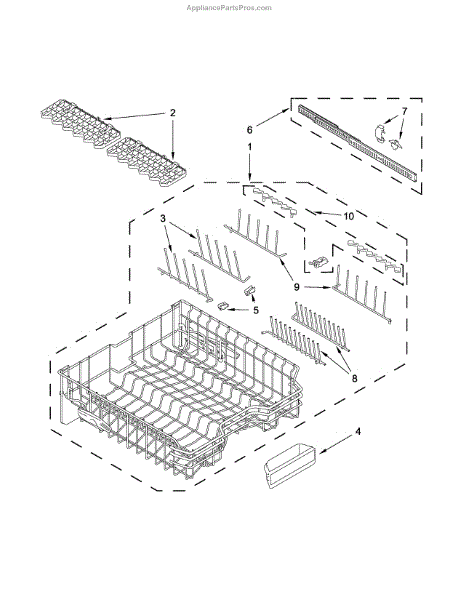 AppliancePartsPros.com

2

7

6

1

10

3

9

5

8

4