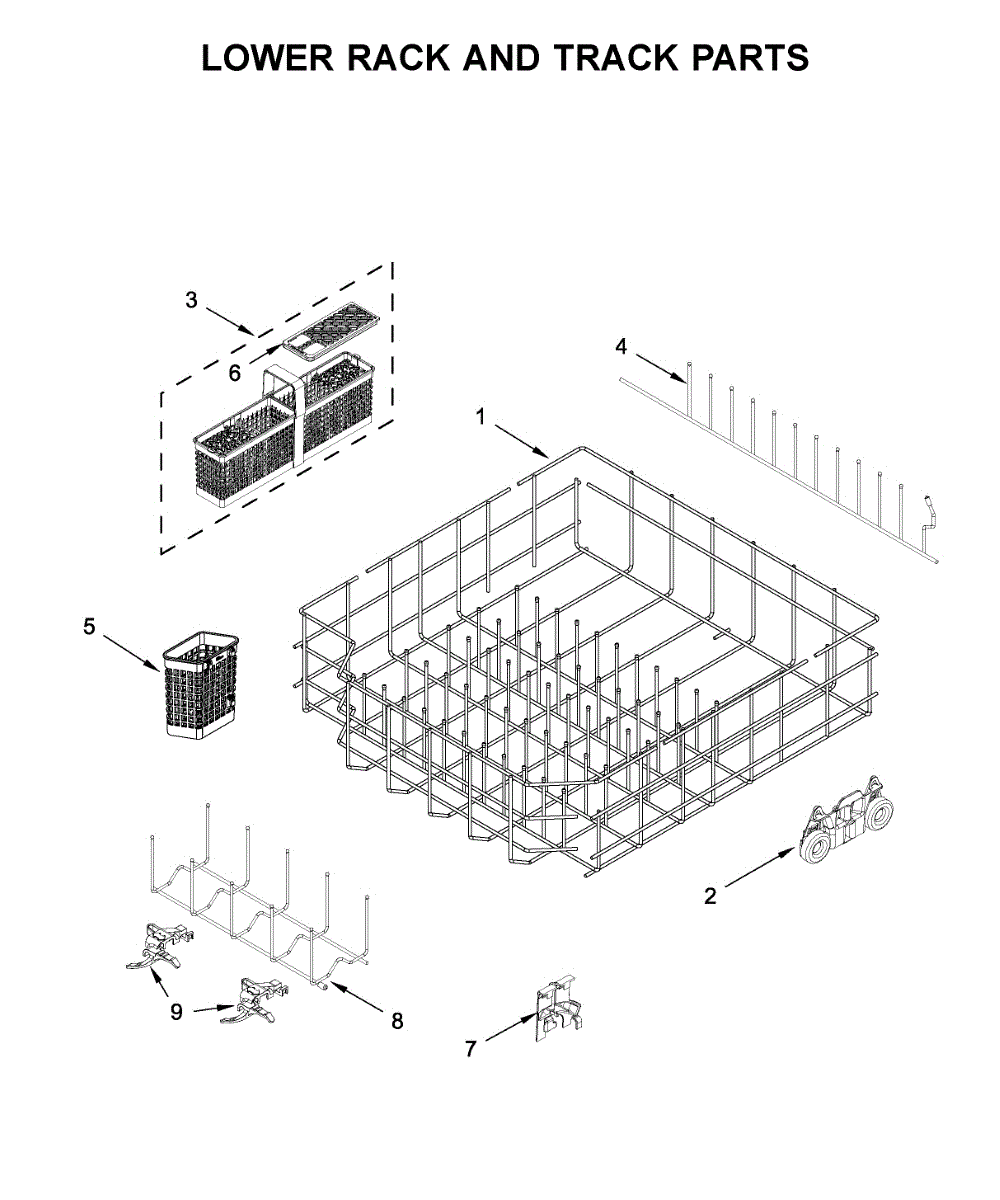 LOWER RACK AND TRACK PARTS

3

6

4

1

5

2

9

8

7