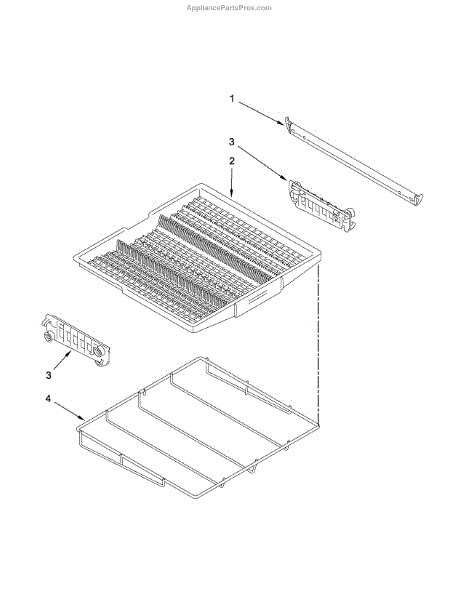 AppliancePartsPros.com

1

3

2

3

4