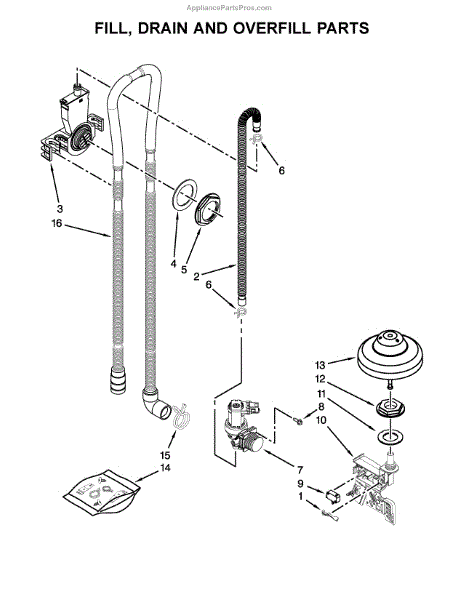 AppliancePartsPros.com

FILL, DRAIN AND OVERFILL PARTS

6
3
16
4
5
2
6
13
12
11
8
10
15
14
7
9
1